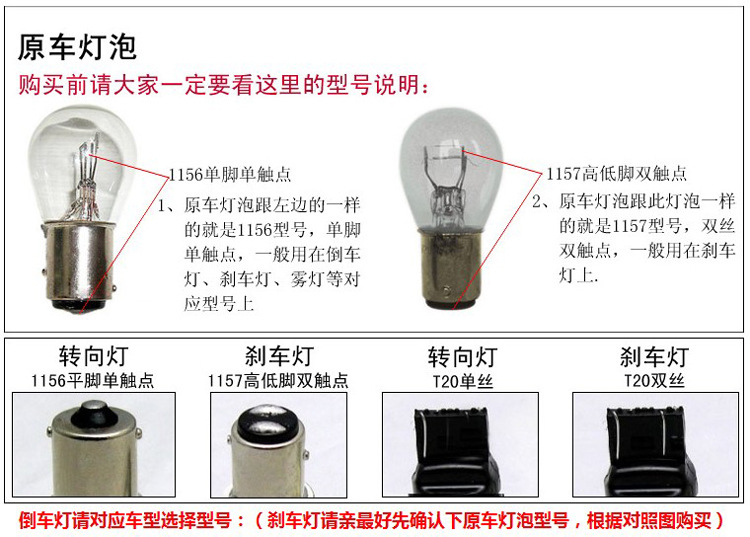 原车灯泡

购买前请大家一定要看这里的型号说明：

1156单脚单触点

1、原车灯泡跟左边的一样的就是1156型号，单脚单触点，一般用在倒车灯、刹车灯、雾灯等对应型号上

1157高低脚双触点

2、原车灯泡跟此灯泡一样的就是1157型号，双丝双触点，一般用在刹车灯上.

转向灯
1156平脚单触点

刹车灯
1157高低脚双触点

转向灯
T20单丝

刹车灯
T20双丝

倒车灯请对应车型选择型号：（刹车灯请亲最好先确认下原车灯泡型号，根据对照图购买）