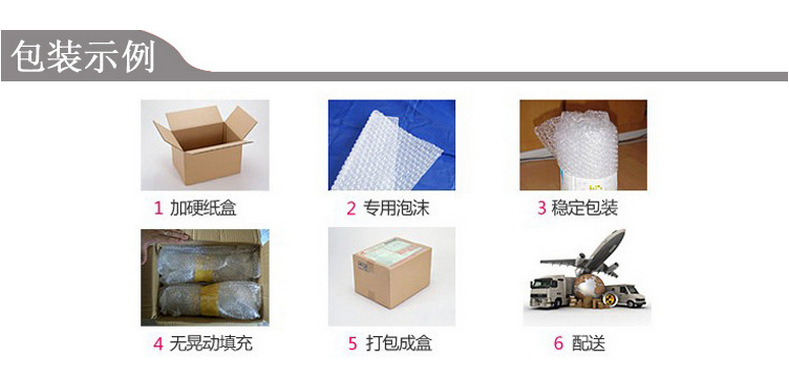 包装示例

1 加硬纸盒

2 专用泡沫

3 稳定包装

4 无晃动填充

5 打包成盒

6 配送